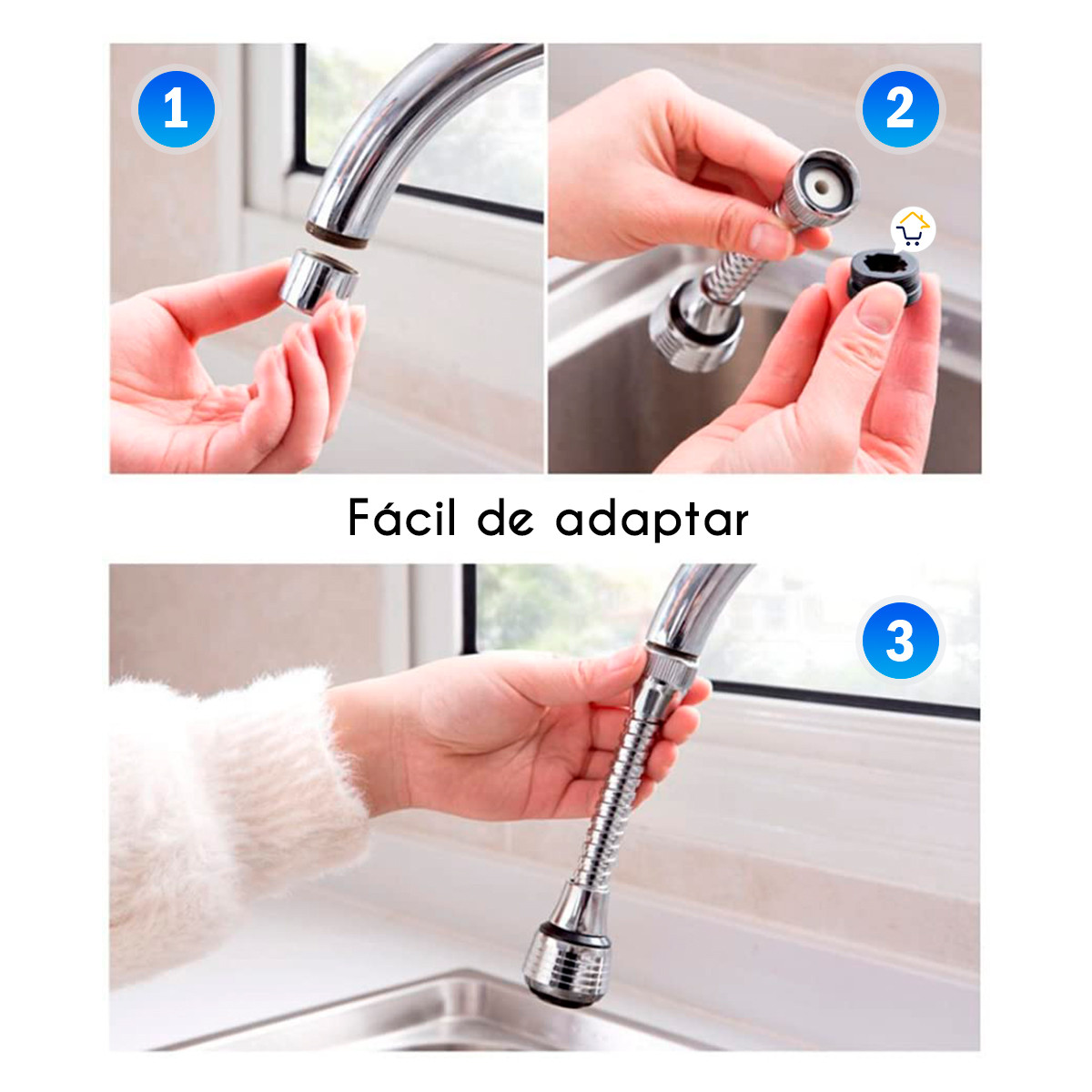 1

2

Fácil de adaptar

3